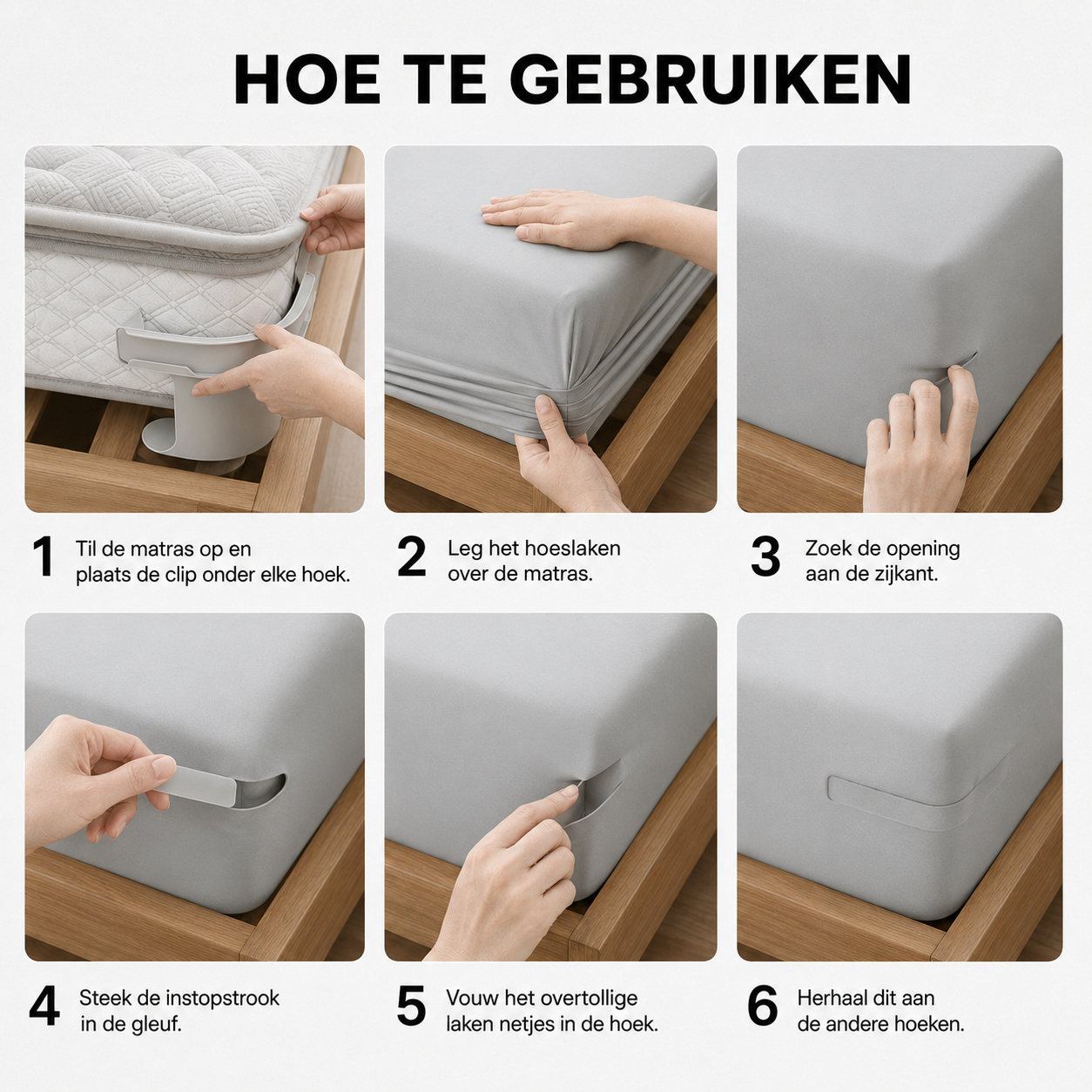 HOE TE GEBRUIKEN

1 Til de matras op en plaats de clip onder elke hoek.

2 Leg het hoeslaken over de matras.

3 Zoek de opening aan de zijkant.

4 Steek de instopstrook in de gleuf.

5 Vouw het overtollige laken netjes in de hoek.

6 Herhaal dit aan de andere hoeken.